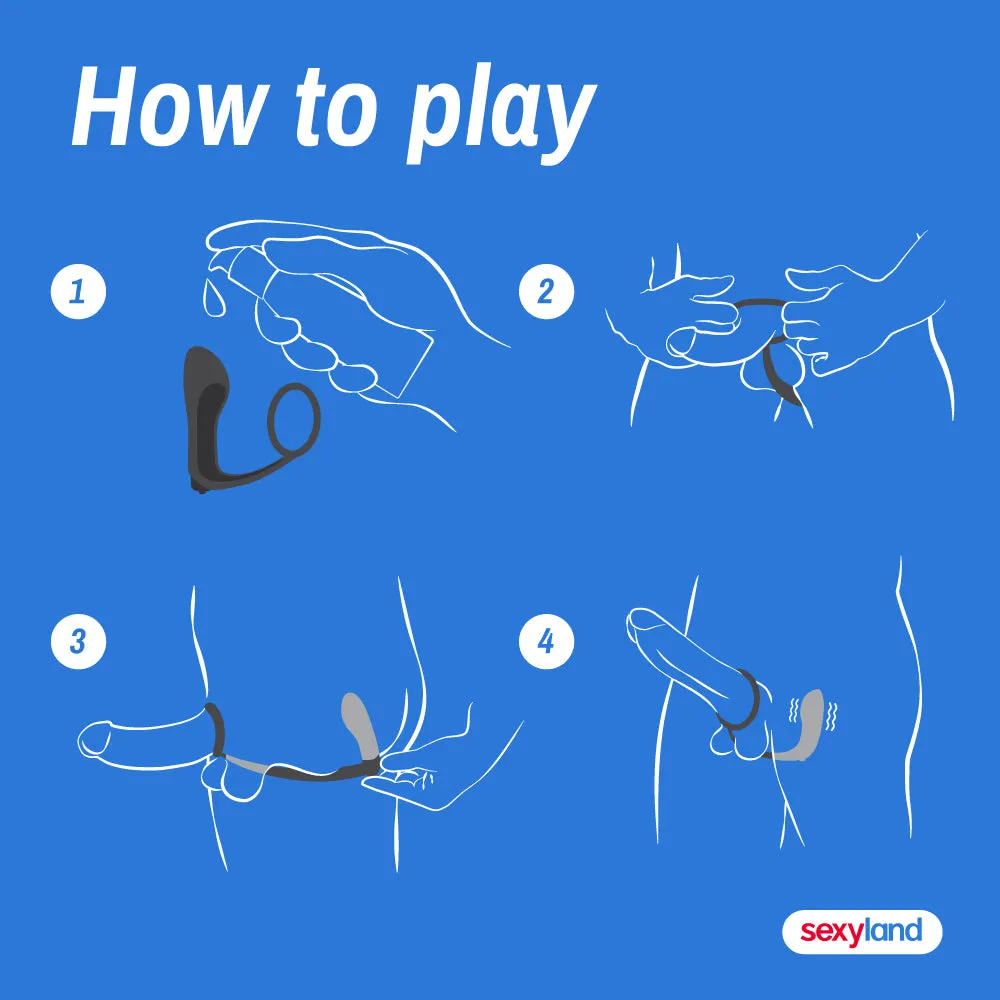 How to play

1

2

3

4

sexyland